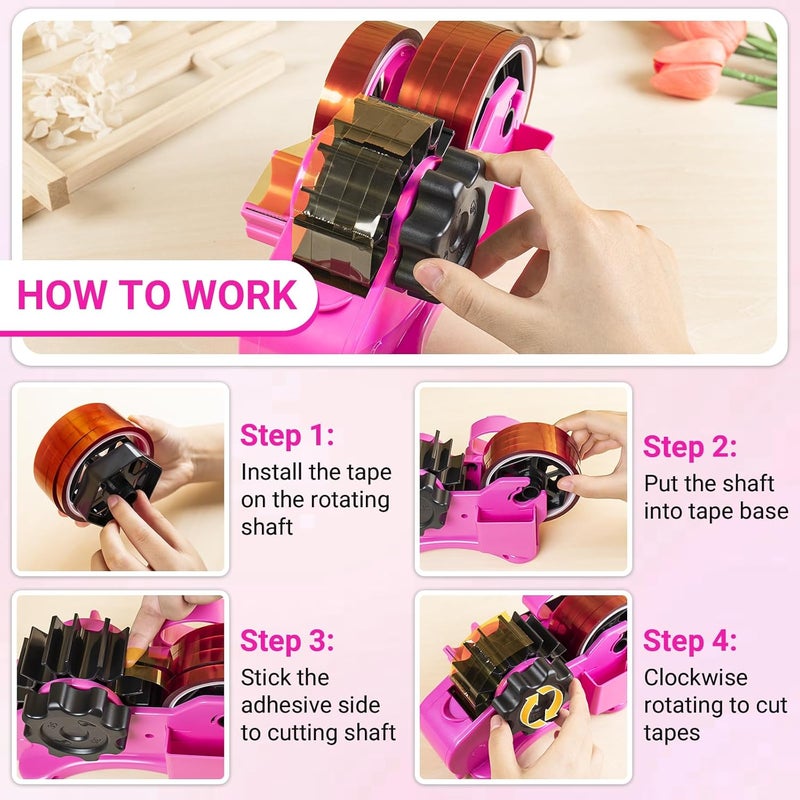 HOW TO WORK

Step 1:
Install the tape on the rotating shaft

Step 2:
Put the shaft into tape base

Step 3:
Stick the adhesive side to cutting shaft

Step 4:
Clockwise rotating to cut tapes